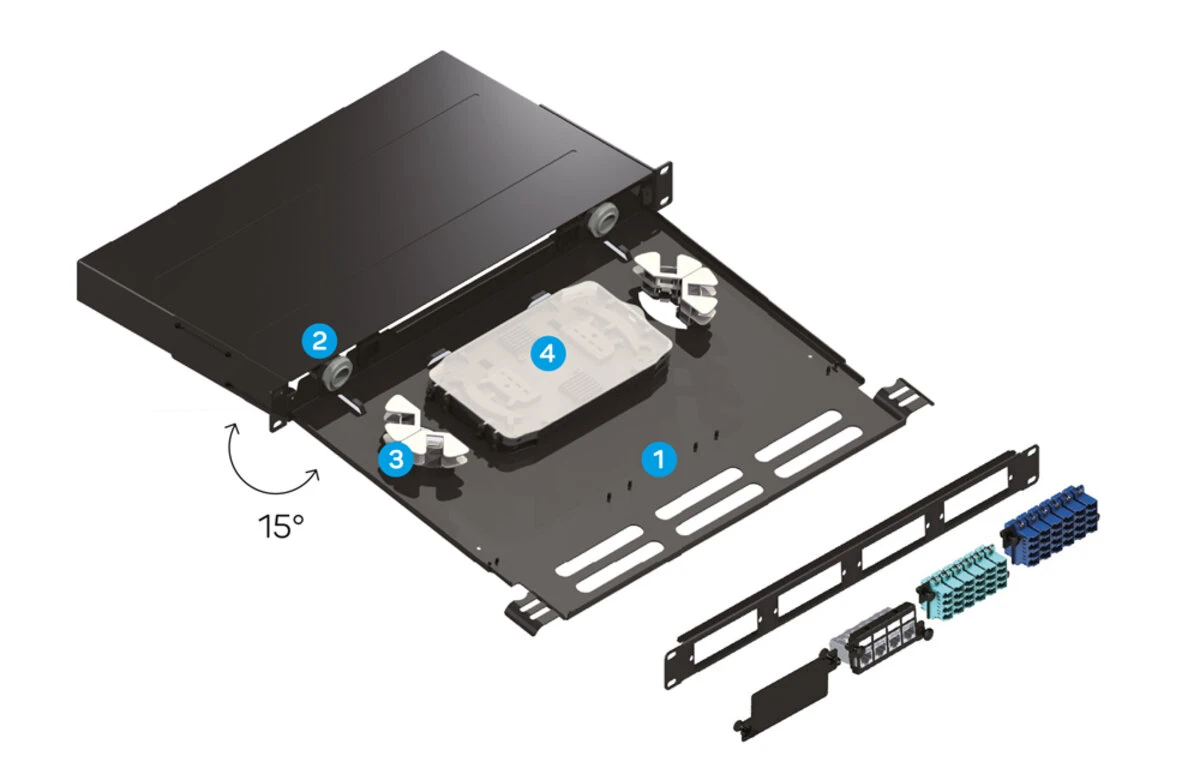 2
4
3
1
15°