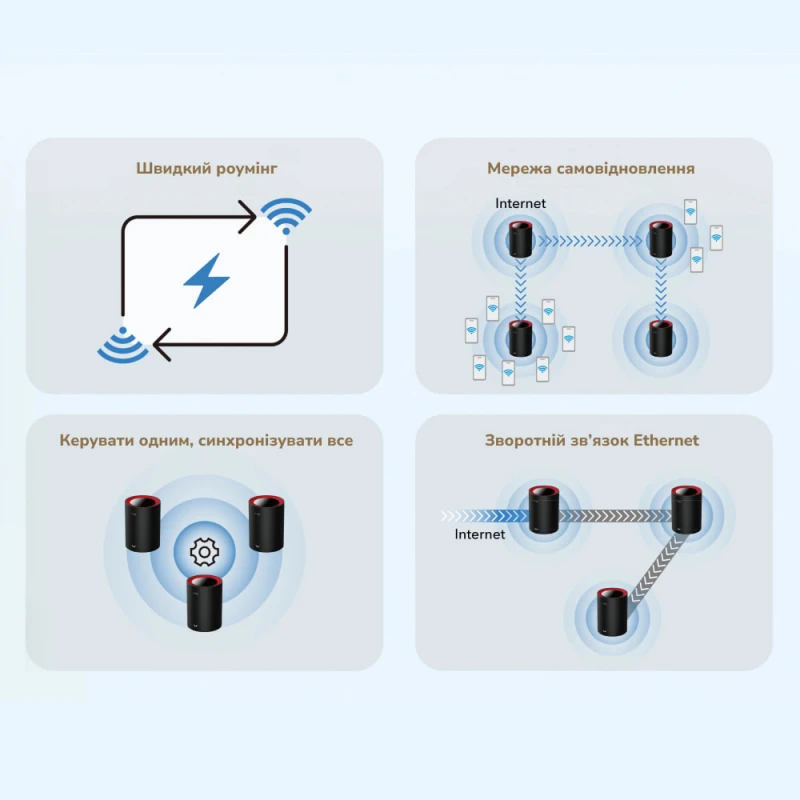 Швидкий роумінг

Мережа самовідновлення

Internet

Керувати одним, синхронізувати все

Зворотній зв'язок Ethernet

Internet