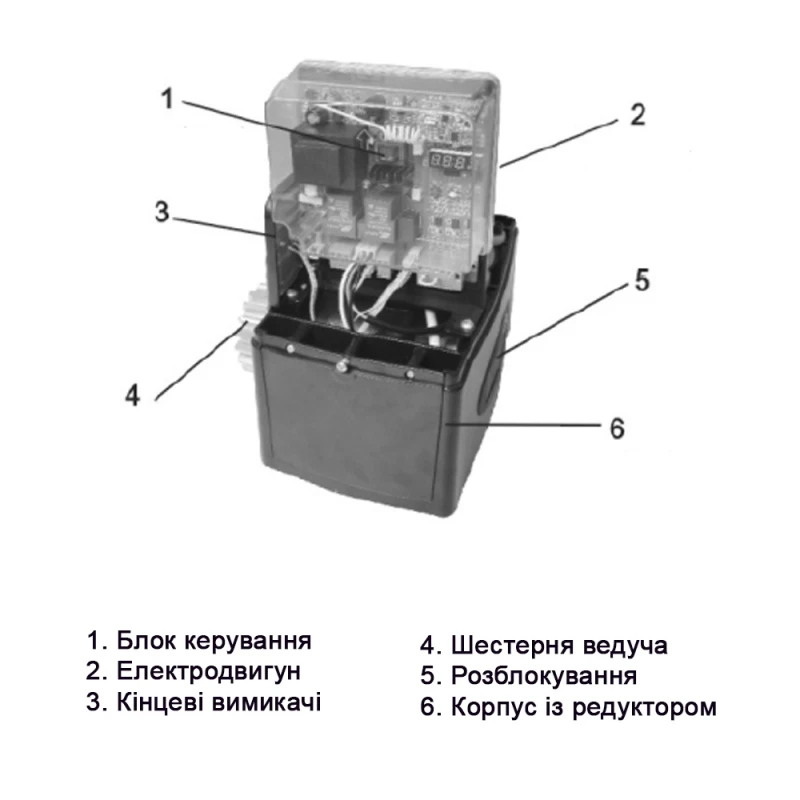 1
2
3
5
4
6

1. Блок керування
2. Електродвигун
3. Кінцеві вимикачі

4. Шестерня ведуча
5. Розблокування
6. Корпус із редуктором